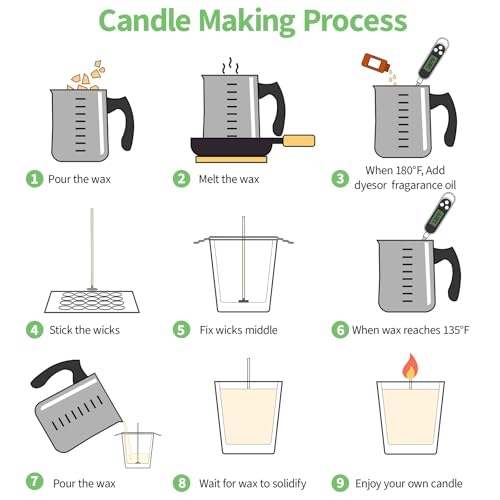 Candle Making Process

1 Pour the wax

2 Melt the wax

3 When 180°F, Add dyesor fragarance oil

4 Stick the wicks

5 Fix wicks middle

6 When wax reaches 135°F

7 Pour the wax

8 Wait for wax to solidify

9 Enjoy your own candle