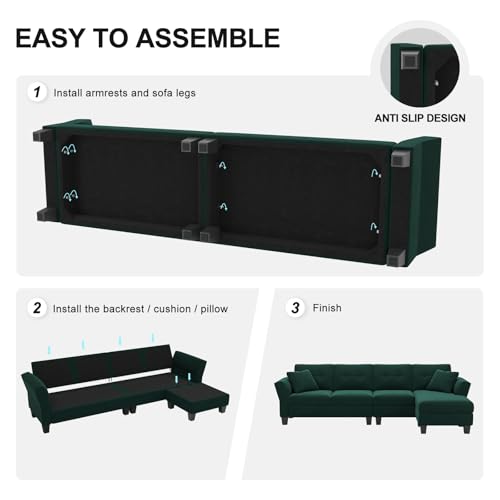 EASY TO ASSEMBLE

ANTI SLIP DESIGN

1 Install armrests and sofa legs

2 Install the backrest / cushion / pillow

3 Finish