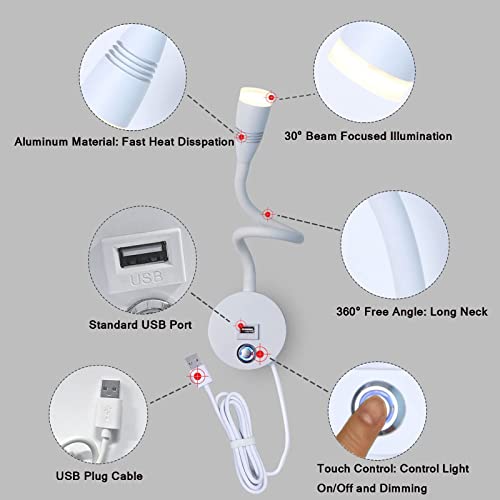 Aluminum Material: Fast Heat Disspation

30° Beam Focused Illumination

USB

Standard USB Port

360° Free Angle: Long Neck

USB Plug Cable

Touch Control: Control Light On/Off and Dimming