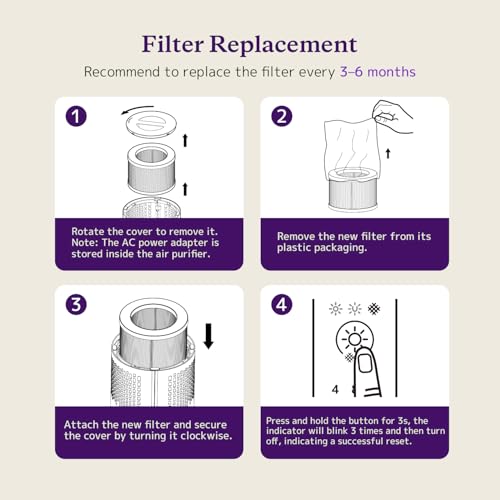 Filter Replacement

Recommend to replace the filter every 3–6 months

1

Rotate the cover to remove it. Note: The AC power adapter is stored inside the air purifier.

2

Remove the new filter from its plastic packaging.

3

Attach the new filter and secure the cover by turning it clockwise.

4

4

Press and hold the button for 3s, the indicator will blink 3 times and then turn off, indicating a successful reset.