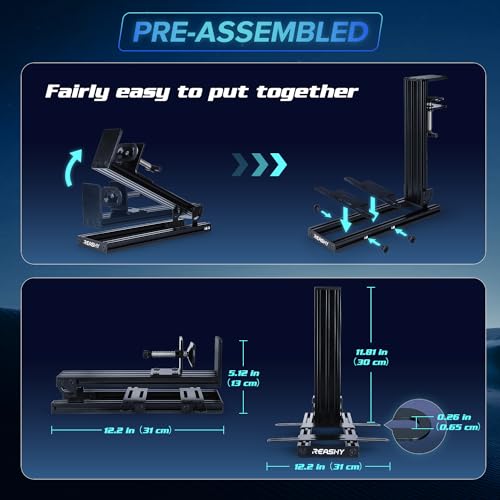 PRE-ASSEMBLED

Fairly easy to put together

REASHY

REASHY

5.12 in
(13 cm)

12.2 in (31 cm)

11.81 in
(30 cm)

0.26 in
(0.65 cm)

REASHY

12.2 in (31 cm)