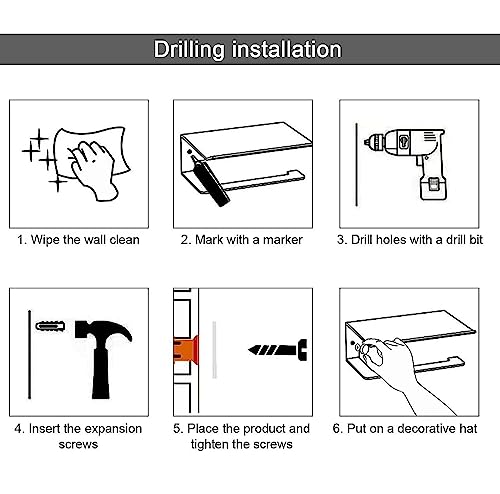 Drilling installation

1. Wipe the wall clean

2. Mark with a marker

3. Drill holes with a drill bit

4. Insert the expansion screws

5. Place the product and tighten the screws

6. Put on a decorative hat