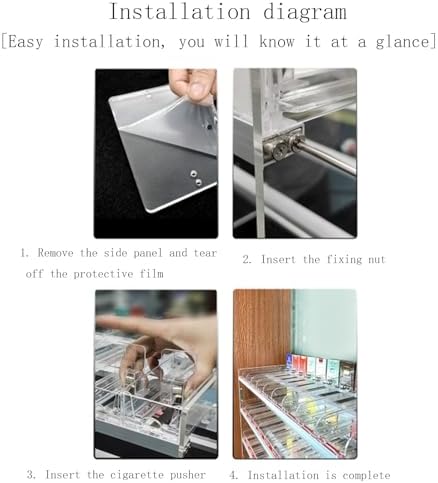 Installation diagram

[Easy installation, you will know it at a glance]

1. Remove the side panel and tear off the protective film

2. Insert the fixing nut

3. Insert the cigarette pusher

4. Installation is complete