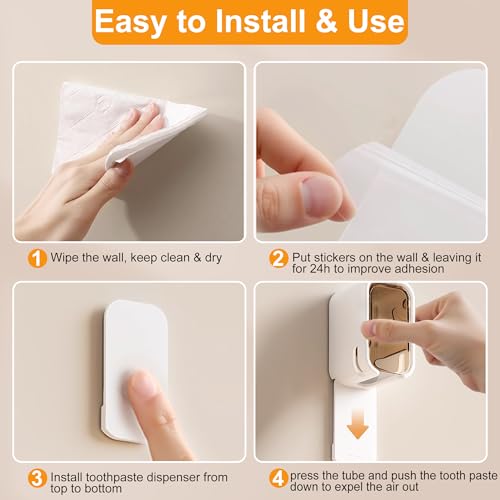 Easy to Install & Use

1 Wipe the wall, keep clean & dry

2 Put stickers on the wall & leaving it for 24h to improve adhesion

3 Install toothpaste dispenser from top to bottom

4 press the tube and push the tooth paste down to expel the air out