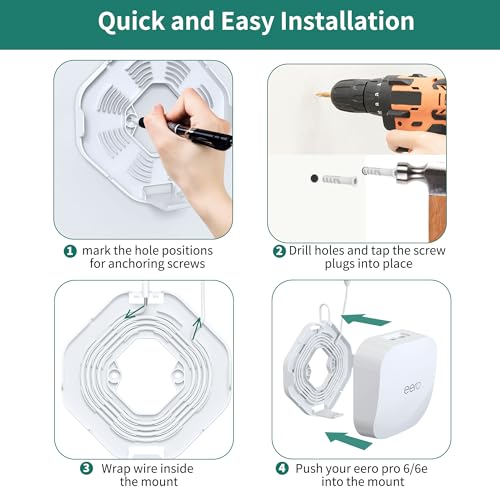 Quick and Easy Installation

1 mark the hole positions for anchoring screws

2 Drill holes and tap the screw plugs into place

3 Wrap wire inside the mount

eero

4 Push your eero pro 6/6e into the mount