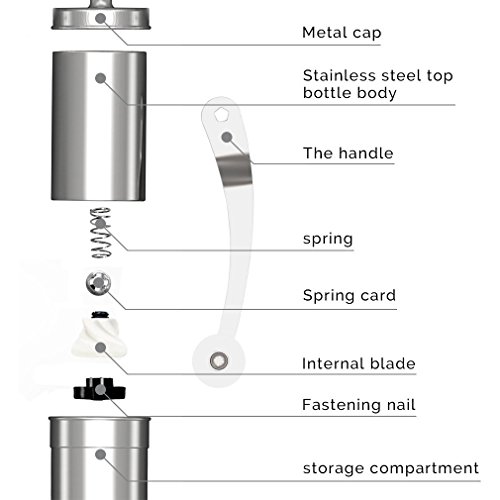 Metal cap

Stainless steel top bottle body

The handle

spring

Spring card

Internal blade

Fastening nail

storage compartment