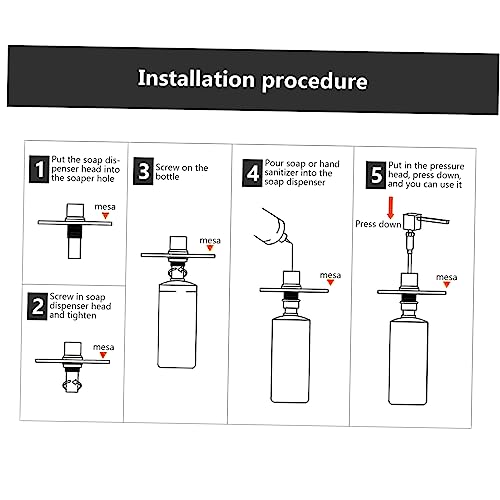 Installation procedure

1 Put the soap dispenser head into the soaper hole

mesa

2 Screw in soap dispenser head and tighten

mesa

3 Screw on the bottle

mesa

4 Pour soap or hand sanitizer into the soap dispenser

mesa

5 Put in the pressure head, press down, and you can use it

Press down

mesa