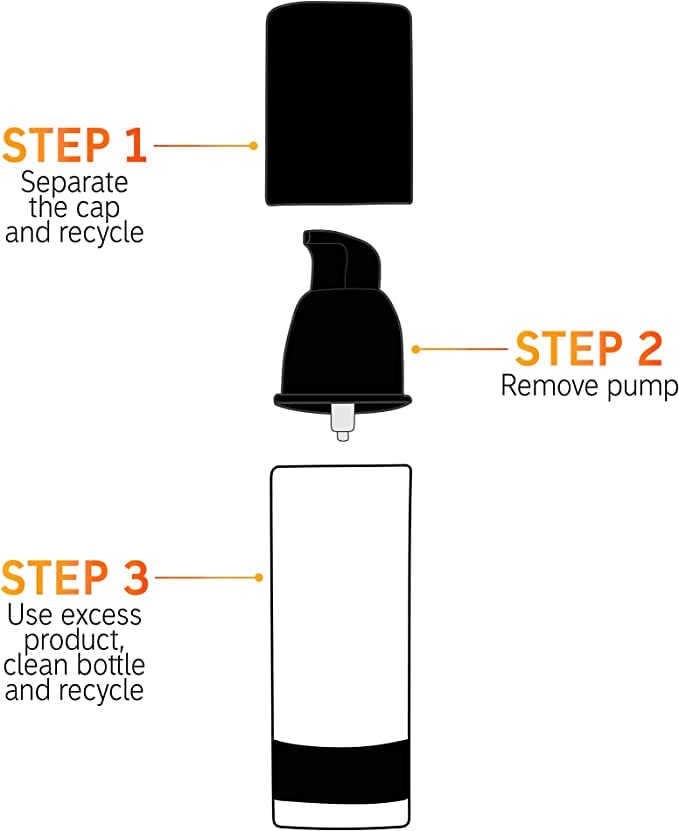 STEP 1
Separate the cap and recycle

STEP 2
Remove pump

STEP 3
Use excess product, clean bottle and recycle