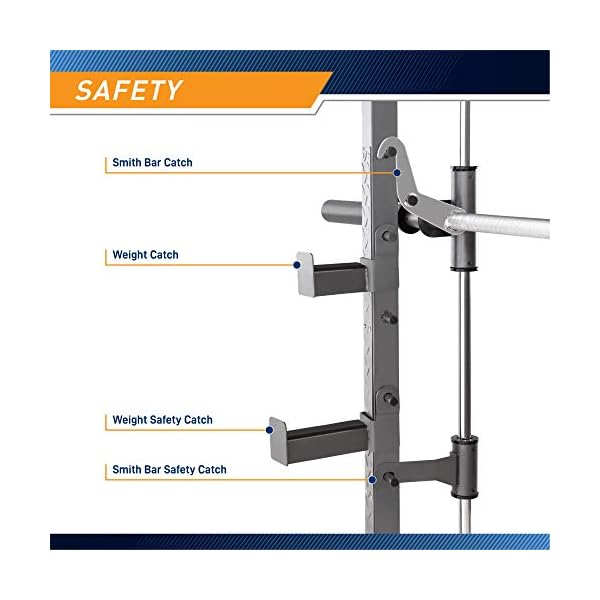 SAFETY

Smith Bar Catch

Weight Catch

Weight Safety Catch

Smith Bar Safety Catch