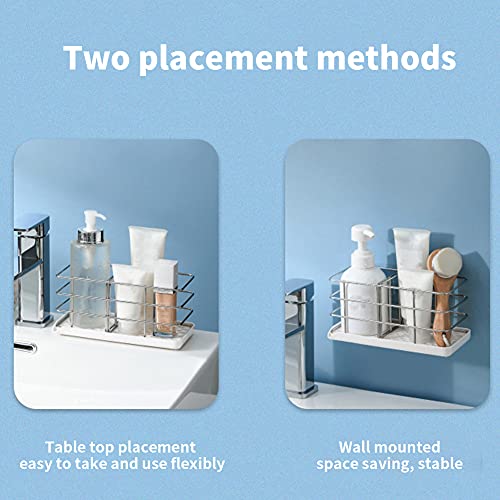 Two placement methods

Table top placement
easy to take and use flexibly

Wall mounted
space saving, stable