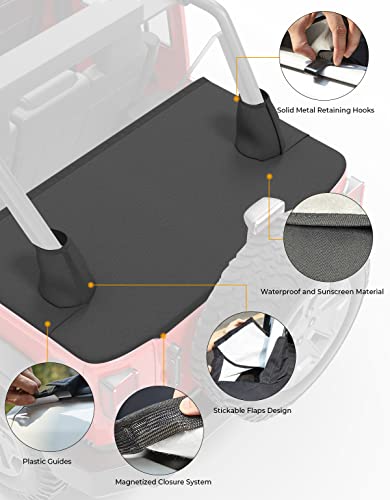 Solid Metal Retaining Hooks

Waterproof and Sunscreen Material

Stickable Flaps Design

Plastic Guides

Magnetized Closure System