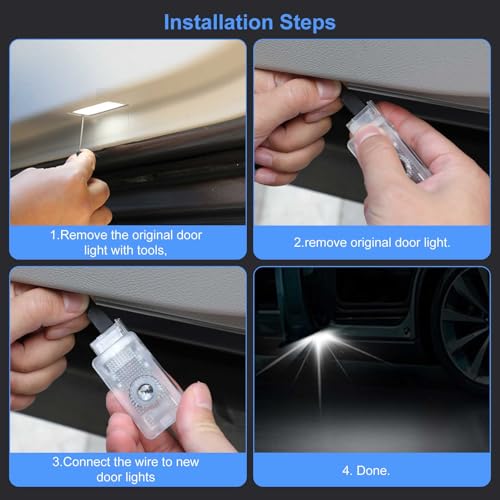 Installation Steps

1.Remove the original door light with tools,

2.remove original door light.

3.Connect the wire to new door lights

4. Done.