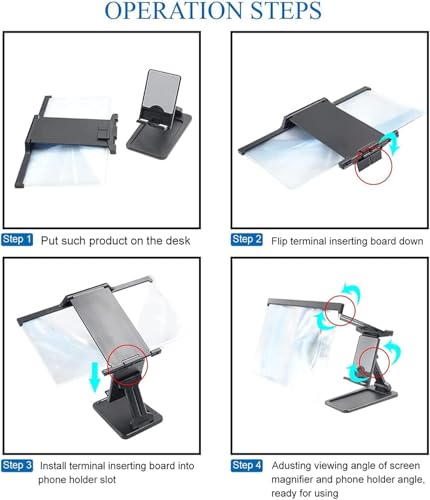 OPERATION STEPS

Step 1 Put such product on the desk

Step 2 Flip terminal inserting board down

Step 3 Install terminal inserting board into phone holder slot

Step 4 Adusting viewing angle of screen magnifier and phone holder angle, ready for using