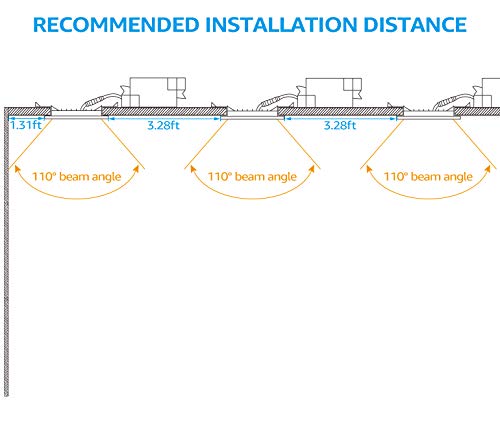 RECOMMENDED INSTALLATION DISTANCE

1.31ft

3.28ft

3.28ft

110° beam angle

110° beam angle

110° beam angle