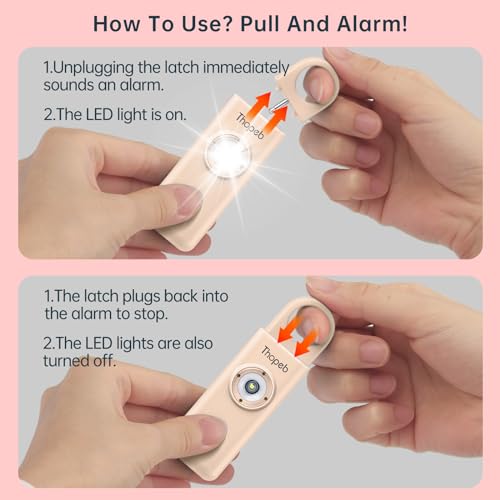 How To Use? Pull And Alarm!

1.Unplugging the latch immediately sounds an alarm.

2.The LED light is on.

Thopeb

1.The latch plugs back into the alarm to stop.

2.The LED lights are also turned off.

Thopeb