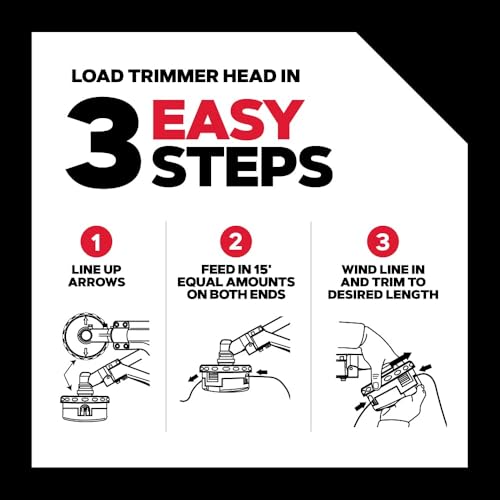 LOAD TRIMMER HEAD IN

3 EASY STEPS

1
LINE UP ARROWS

2
FEED IN 15' EQUAL AMOUNTS ON BOTH ENDS

3
WIND LINE IN AND TRIM TO DESIRED LENGTH