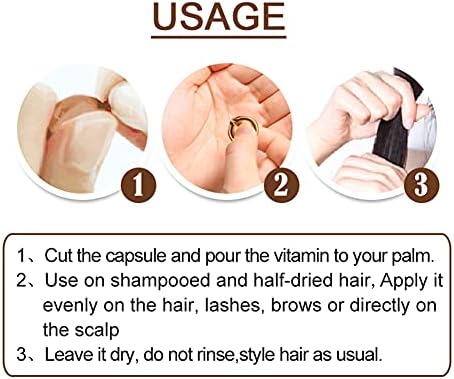 USAGE

1

2

3

1、Cut the capsule and pour the vitamin to your palm.
2、Use on shampooed and half-dried hair, Apply it evenly on the hair, lashes, brows or directly on the scalp
3、Leave it dry, do not rinse,style hair as usual.