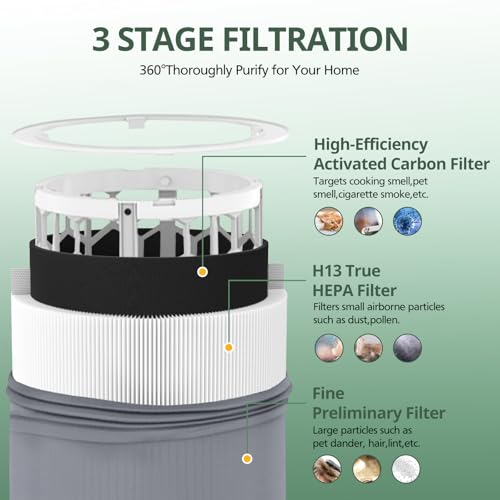 3 STAGE FILTRATION

360°Thoroughly Purify for Your Home

High-Efficiency Activated Carbon Filter

Targets cooking smell,pet smell,cigarette smoke,etc.

H13 True HEPA Filter

Filters small airborne particles such as dust,pollen.

Fine Preliminary Filter

Large particles such as pet dander, hair,lint,etc.