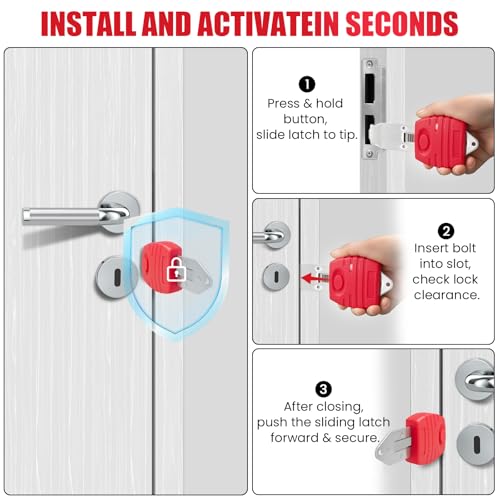 INSTALL AND ACTIVATEIN SECONDS

1
Press & hold button, slide latch to tip.

2
Insert bolt into slot, check lock clearance.

3
After closing, push the sliding latch forward & secure.