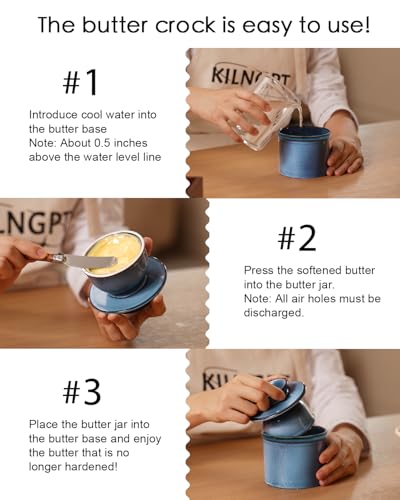 The butter crock is easy to use!

#1

Introduce cool water into the butter base
Note: About 0.5 inches above the water level line

#2

Press the softened butter into the butter jar.
Note: All air holes must be discharged.

#3

Place the butter jar into the butter base and enjoy the butter that is no longer hardened!