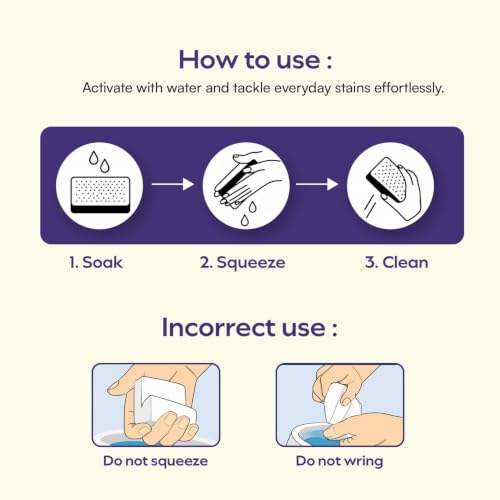 How to use :

Activate with water and tackle everyday stains effortlessly.

1. Soak

2. Squeeze

3. Clean

Incorrect use :

Do not squeeze

Do not wring