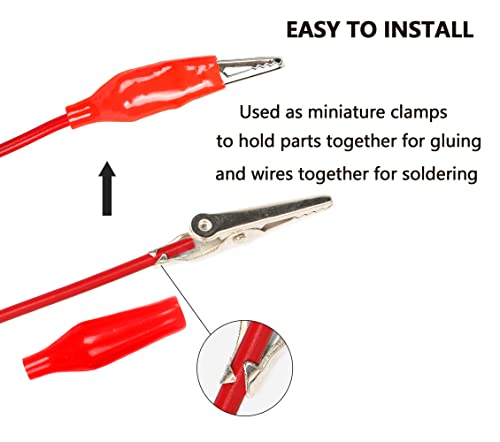 EASY TO INSTALL

Used as miniature clamps to hold parts together for gluing and wires together for soldering