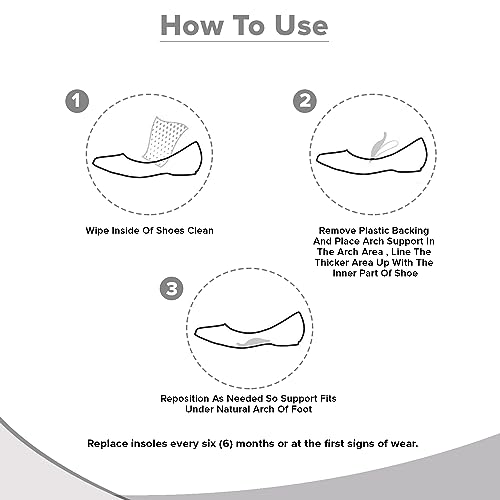 How To Use

1

Wipe Inside Of Shoes Clean

2

Remove Plastic Backing And Place Arch Support In The Arch Area , Line The Thicker Area Up With The Inner Part Of Shoe

3

Reposition As Needed So Support Fits Under Natural Arch Of Foot

Replace insoles every six (6) months or at the first signs of wear.