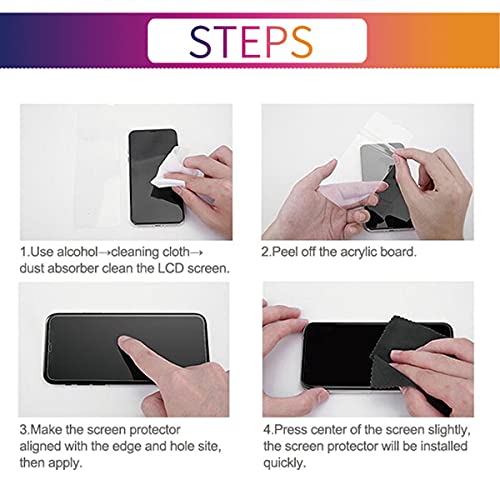 STEPS

1.Use alcohol→cleaning cloth→ dust absorber clean the LCD screen.

2.Peel off the acrylic board.

3.Make the screen protector aligned with the edge and hole site, then apply.

4.Press center of the screen slightly, the screen protector will be installed quickly.