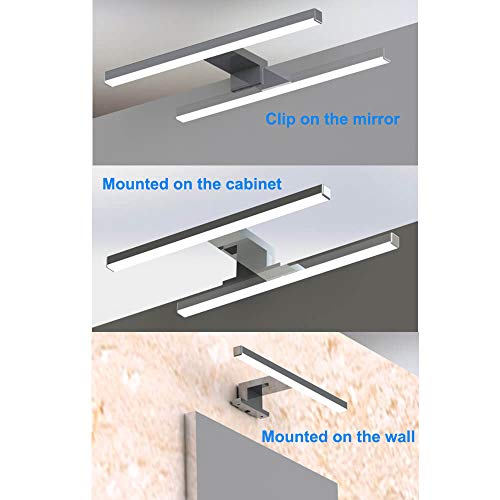 Clip on the mirror

Mounted on the cabinet

Mounted on the wall