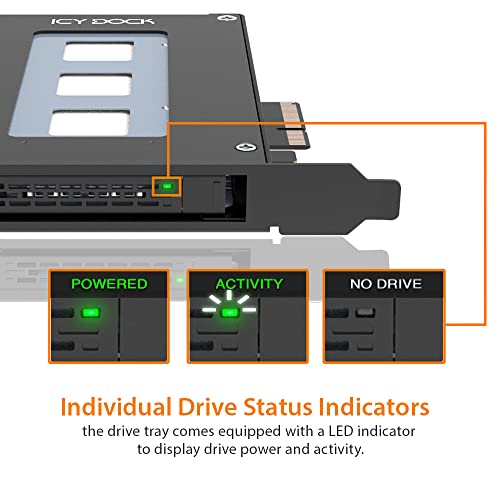 ICY DOCK

POWERED

ACTIVITY

NO DRIVE

Individual Drive Status Indicators

the drive tray comes equipped with a LED indicator to display drive power and activity.