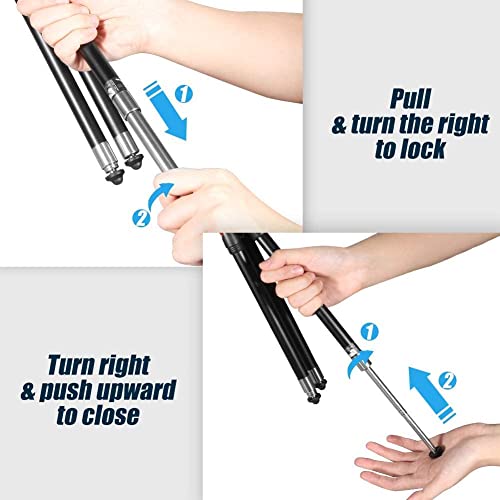 1

2

Pull
& turn the right
to lock

Turn right
& push upward
to close

1

2