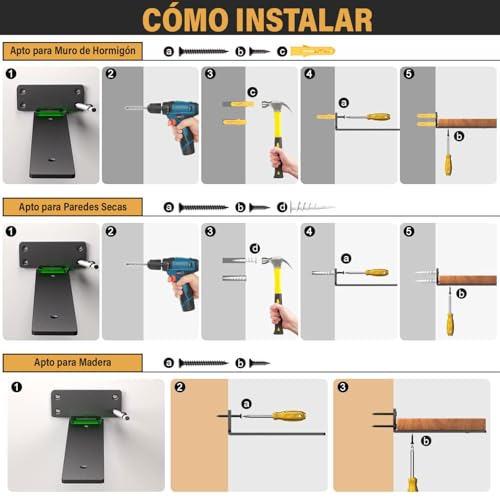 CÓMO INSTALAR

Apto para Muro de Hormigón

a b c

1 2 3 c 4 a 5 b

Apto para Paredes Secas

a b d

1 2 3 d 4 a 5 b

Apto para Madera

a b

1 2 a 3 b