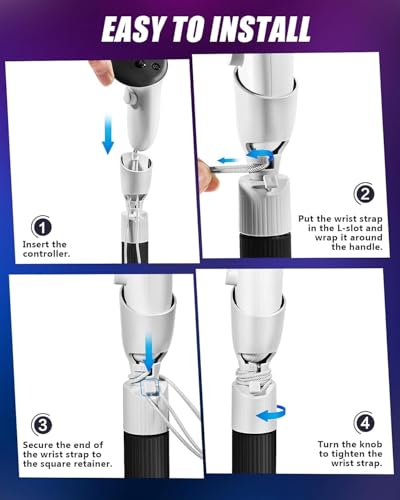 EASY TO INSTALL

1
Insert the controller.

2
Put the wrist strap in the L-slot and wrap it around the handle.

3
Secure the end of the wrist strap to the square retainer.

4
Turn the knob to tighten the wrist strap.