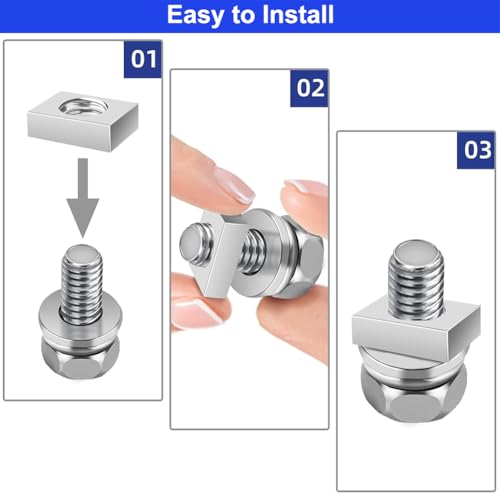 Easy to Install

01

02

03