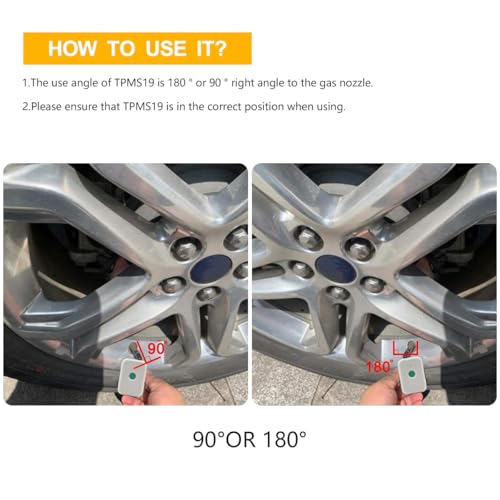 HOW TO USE IT?

1.The use angle of TPMS19 is 180 ° or 90 ° right angle to the gas nozzle.

2.Please ensure that TPMS19 is in the correct position when using.

90°

180°

90°OR 180°