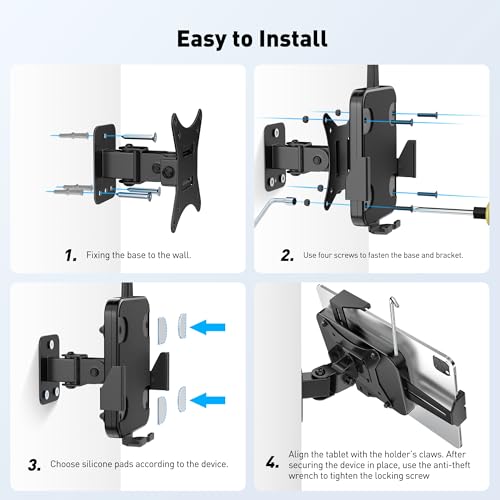 Easy to Install

1. Fixing the base to the wall.

2. Use four screws to fasten the base and bracket.

3. Choose silicone pads according to the device.

4. Align the tablet with the holder's claws. After securing the device in place, use the anti-theft wrench to tighten the locking screw