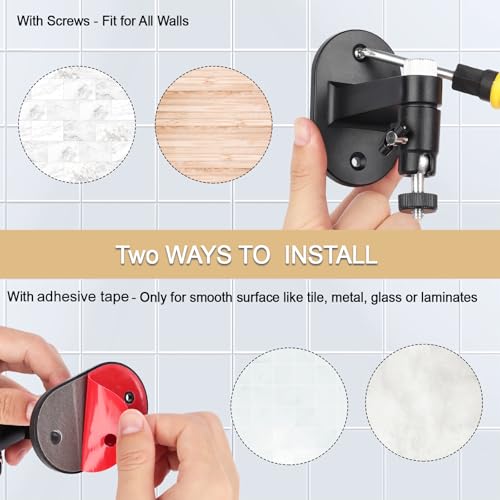 With Screws - Fit for All Walls

Two WAYS TO INSTALL

With adhesive tape - Only for smooth surface like tile, metal, glass or laminates