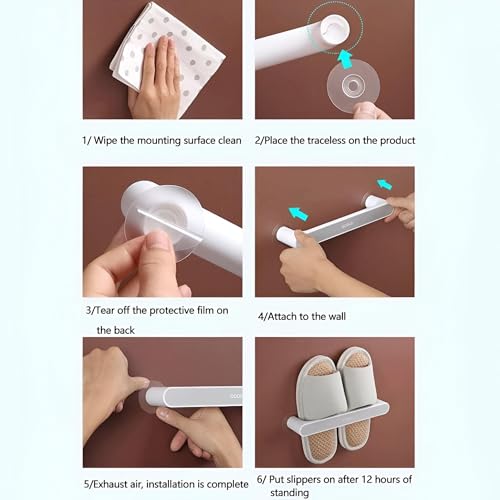 1/ Wipe the mounting surface clean

2/Place the traceless on the product

3/Tear off the protective film on the back

4/Attach to the wall

5/Exhaust air, installation is complete

6/ Put slippers on after 12 hours of standing