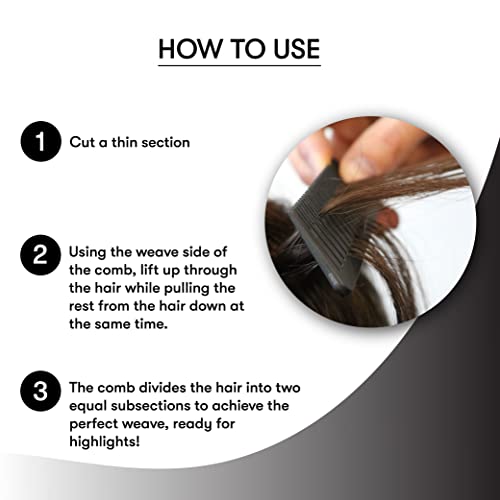 HOW TO USE

1 Cut a thin section

2 Using the weave side of the comb, lift up through the hair while pulling the rest from the hair down at the same time.

3 The comb divides the hair into two equal subsections to achieve the perfect weave, ready for highlights!