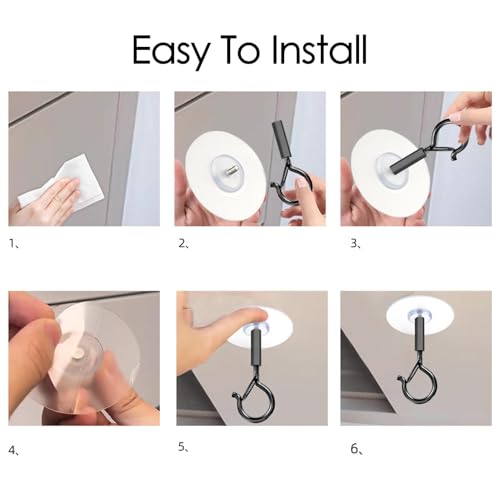 Easy To Install

1、

2、

3、

4、

5、

6、