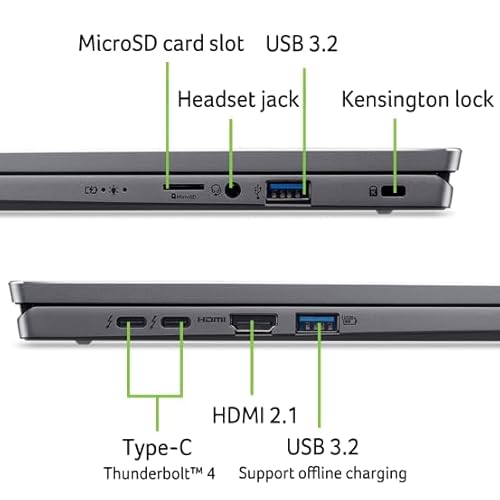 MicroSD card slot USB 3.2

Headset jack

Kensington lock

MicroSD

HDMI

HDMI 2.1

Type-C
Thunderbolt™ 4

USB 3.2
Support offline charging