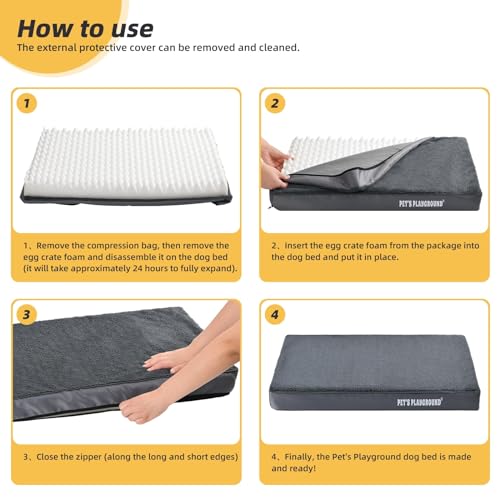 How to use
The external protective cover can be removed and cleaned.

1

1、Remove the compression bag, then remove the egg crate foam and disassemble it on the dog bed (it will take approximately 24 hours to fully expand).

2

PET'S PLAYGROUND

2、Insert the egg crate foam from the package into the dog bed and put it in place.

3

3、Close the zipper (along the long and short edges)

4

PET'S PLAYGROUND

4、Finally, the Pet's Playground dog bed is made and ready!