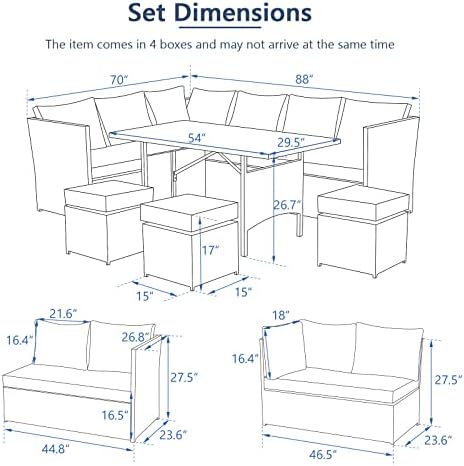 Set Dimensions

The item comes in 4 boxes and may not arrive at the same time

70"
88"
54"
29.5"
26.7"
17"
15"
15"

21.6"
16.4"
26.8"
27.5"
16.5"
23.6"
44.8"

18"
16.4"
27.5"
23.6"
46.5"