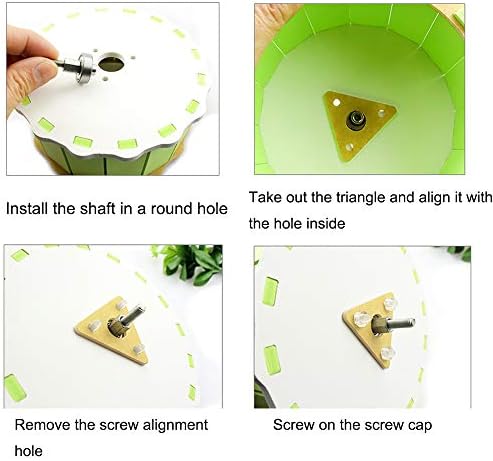 Install the shaft in a round hole

Take out the triangle and align it with the hole inside

Remove the screw alignment hole

Screw on the screw cap