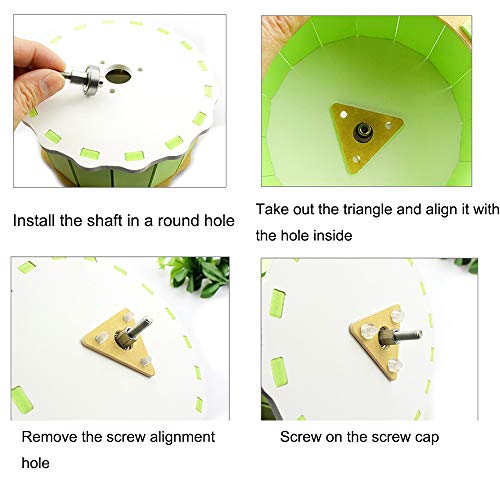 Install the shaft in a round hole

Take out the triangle and align it with the hole inside

Remove the screw alignment hole

Screw on the screw cap