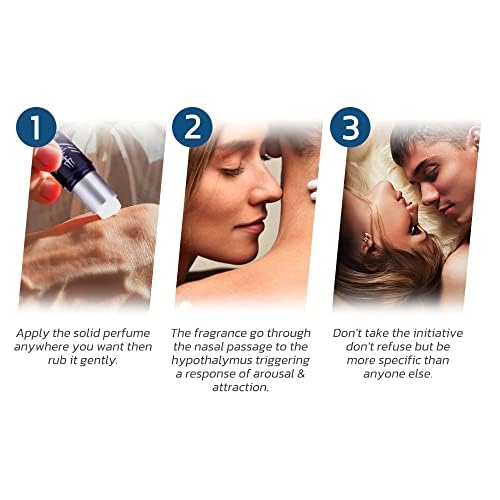 1

Apply the solid perfume anywhere you want then rub it gently.

2

The fragrance go through the nasal passage to the hypothalymus triggering a response of arousal & attraction.

3

Don't take the initiative don't refuse but be more specific than anyone else.