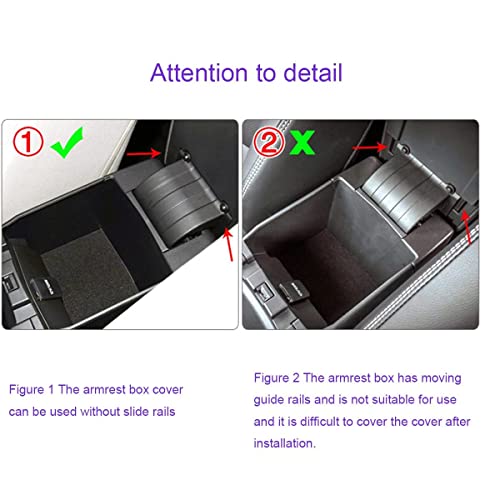 Attention to detail

① ✓

② X

Figure 1 The armrest box cover can be used without slide rails

Figure 2 The armrest box has moving guide rails and is not suitable for use and it is difficult to cover the cover after installation.