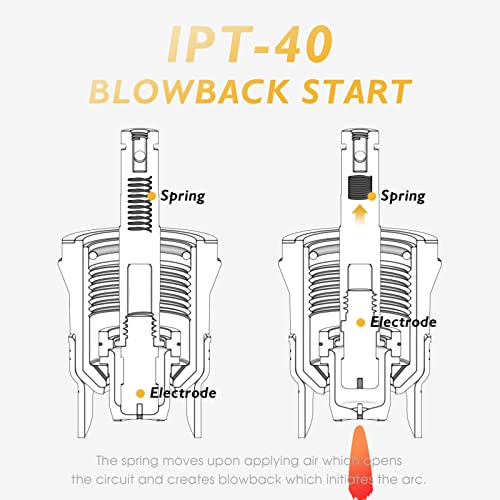 IPT-40
BLOWBACK START

Spring

Electrode

Spring

Electrode

The spring moves upon applying air which opens the circuit and creates blowback which initiates the arc.