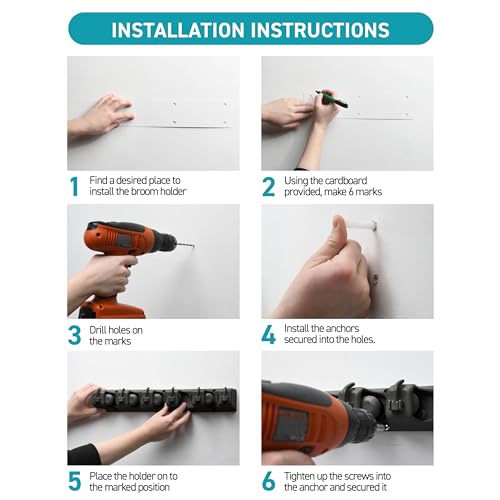 INSTALLATION INSTRUCTIONS

1 Find a desired place to install the broom holder

2 Using the cardboard provided, make 6 marks

3 Drill holes on the marks

4 Install the anchors secured into the holes.

5 Place the holder on to the marked position

6 Tighten up the screws into the anchor and secured it