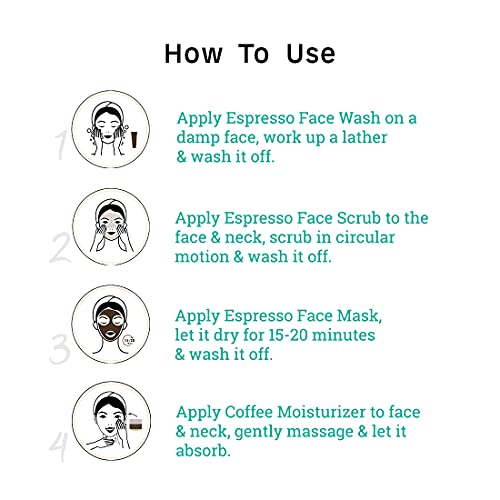 How To Use

1

Apply Espresso Face Wash on a damp face, work up a lather & wash it off.

2

Apply Espresso Face Scrub to the face & neck, scrub in circular motion & wash it off.

3

15-20

Apply Espresso Face Mask, let it dry for 15-20 minutes & wash it off.

4

Apply Coffee Moisturizer to face & neck, gently massage & let it absorb.